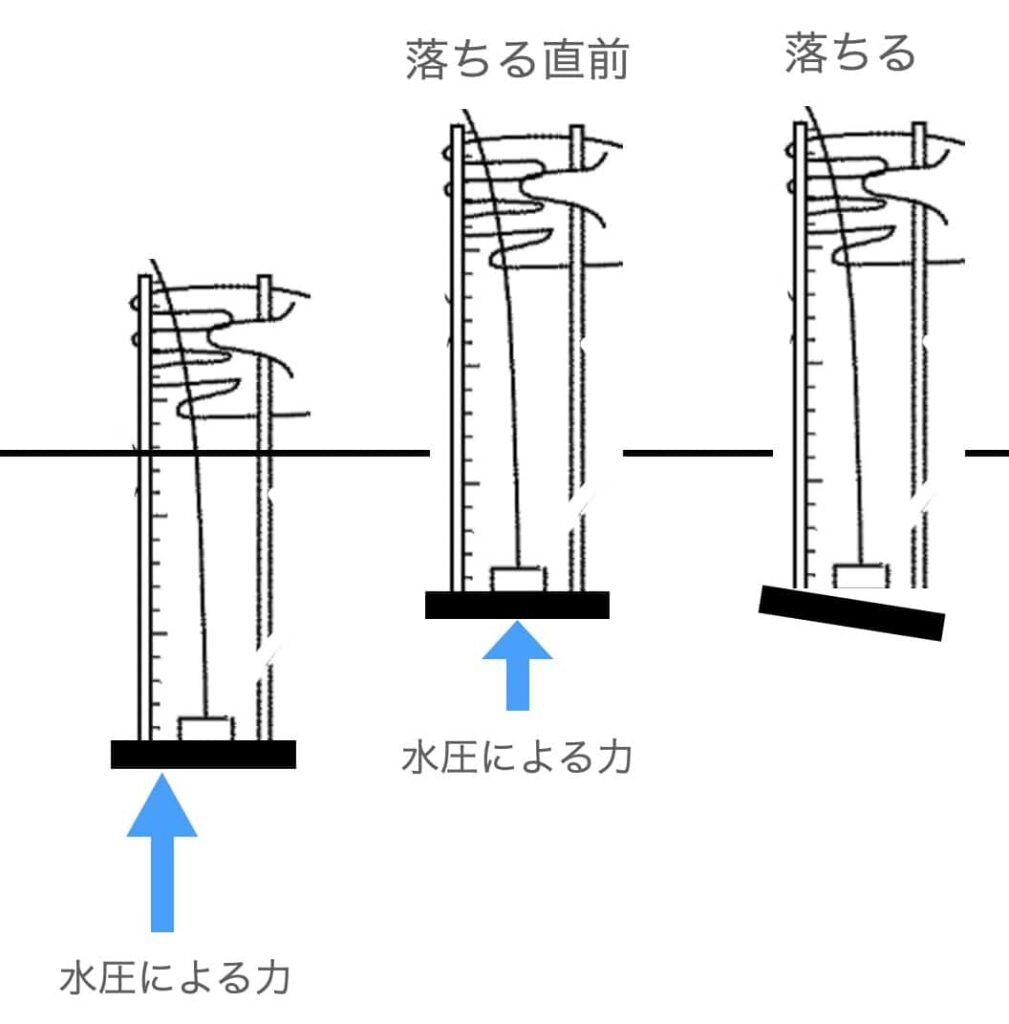 落ちる直前

落ちる

水圧による力

水圧による力